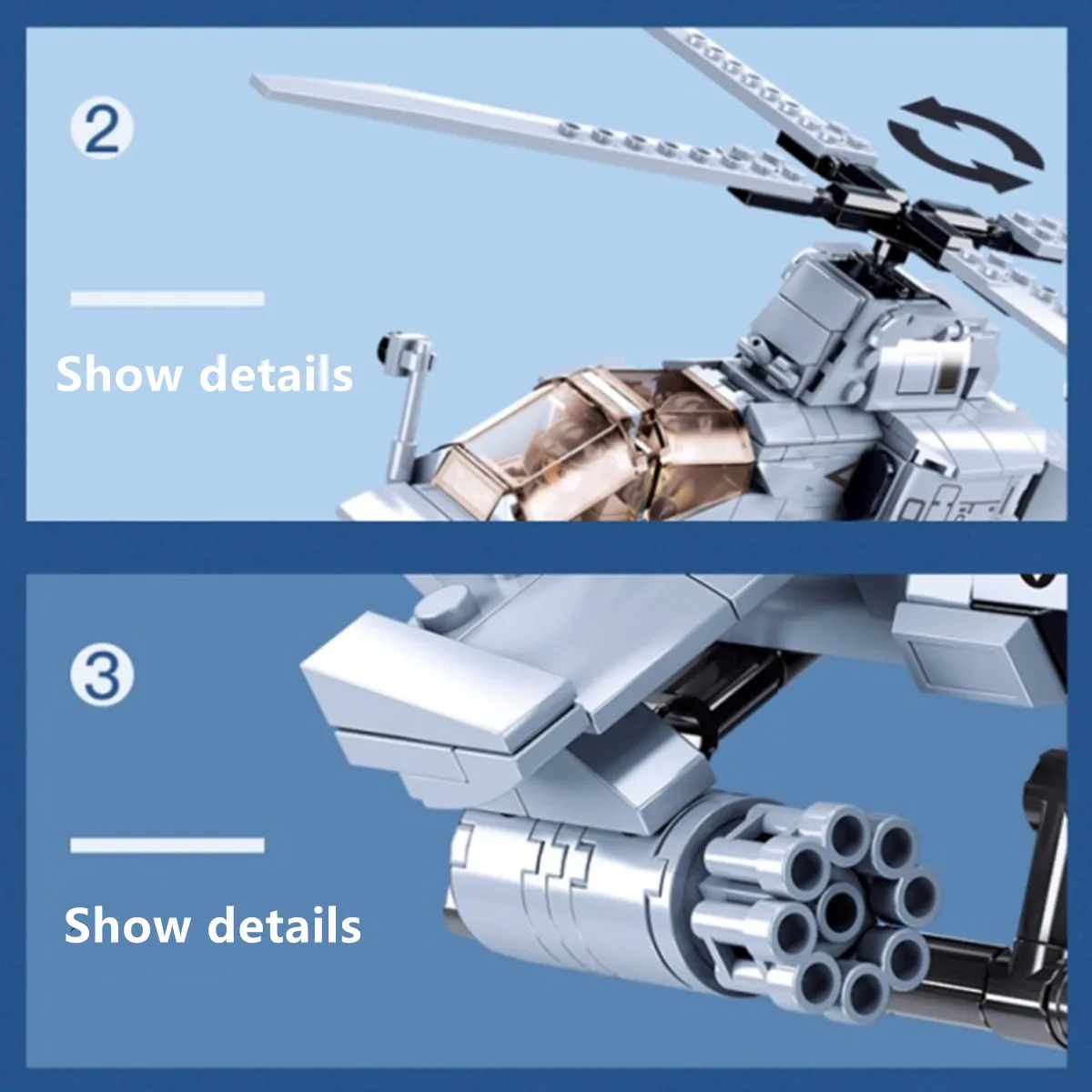 ②

Show details

③

Show details