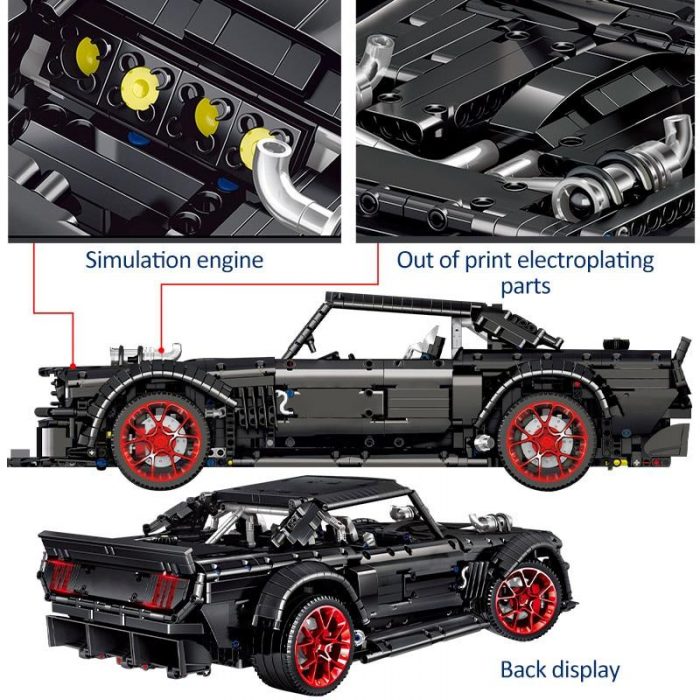 Simulation engine

Out of print electroplating parts

Back display